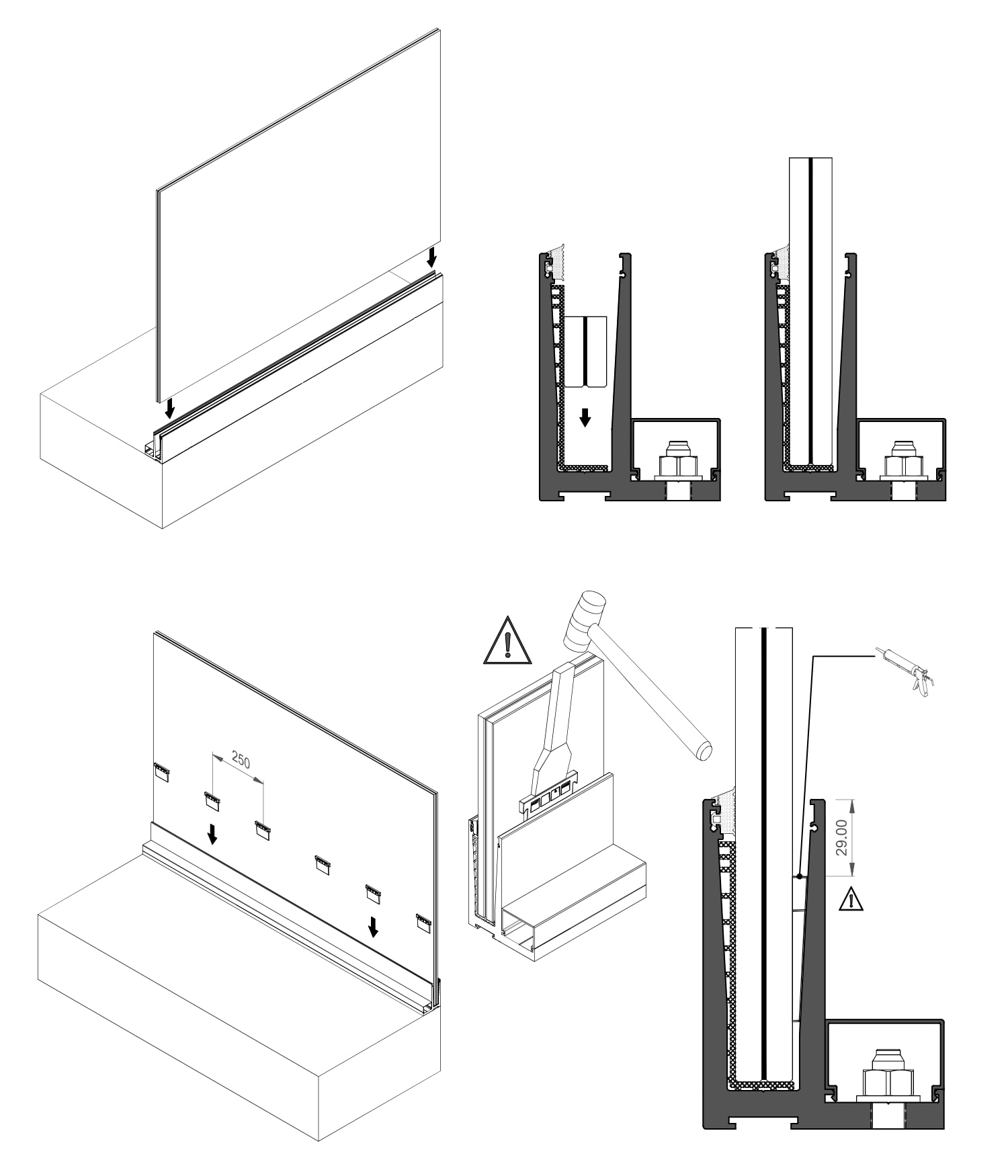 250

29.00