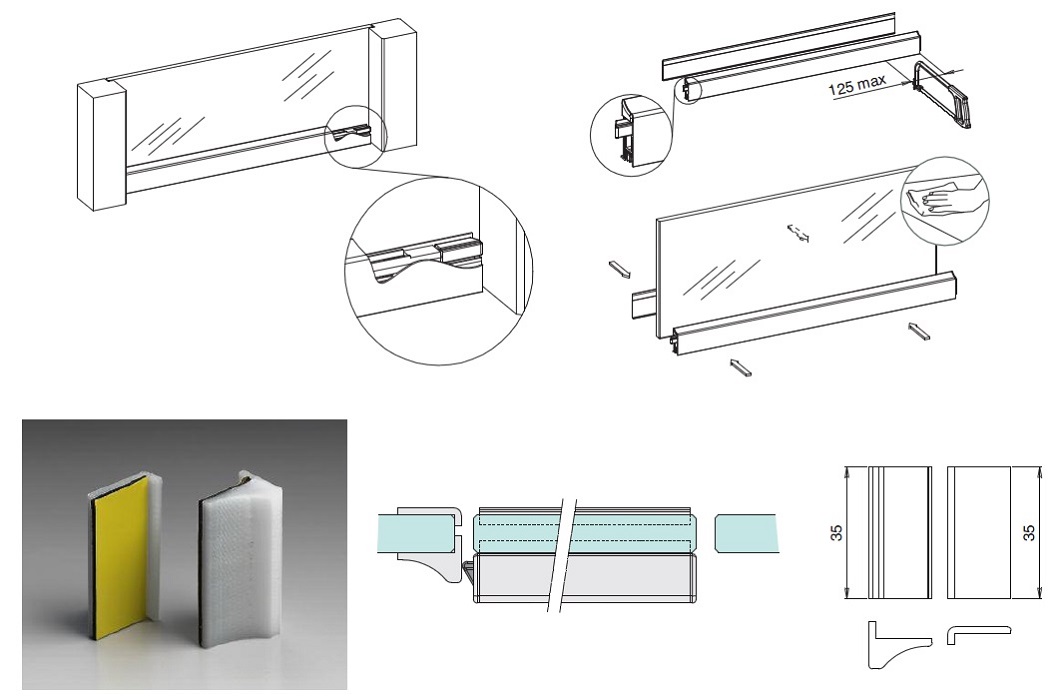 125 max

35

35